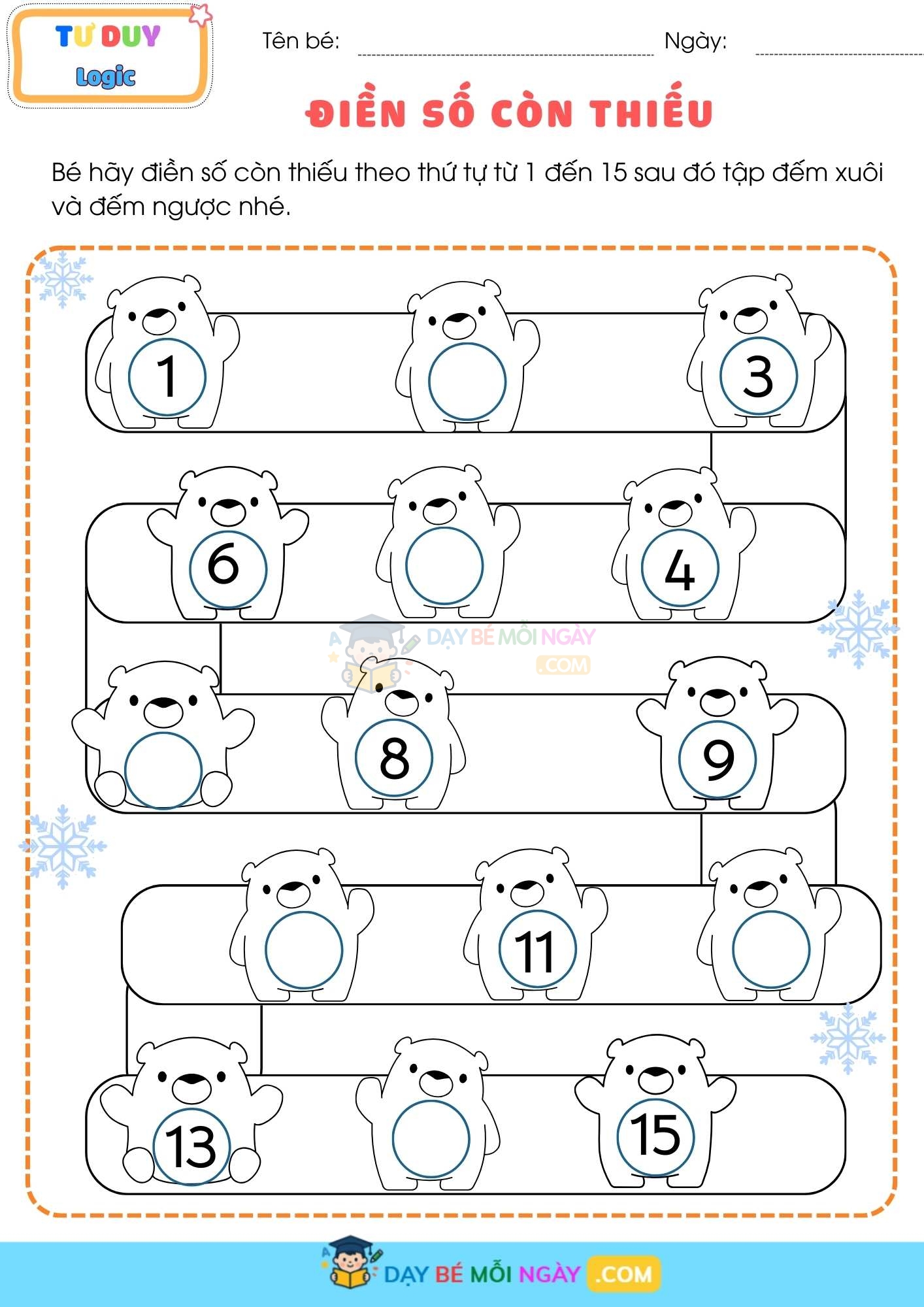 TƯ DUY
Logic

Tên bé: Ngày:

ĐIỀN SỐ CÒN THIẾU

Bé hãy điền số còn thiếu theo thứ tự từ 1 đến 15 sau đó tập đếm xuôi và đếm ngược nhé.

1 3

6 4

DẠY BÉ MỖI NGÀY .COM

8 9

11

13 15

DẠY BÉ MỖI NGÀY .COM