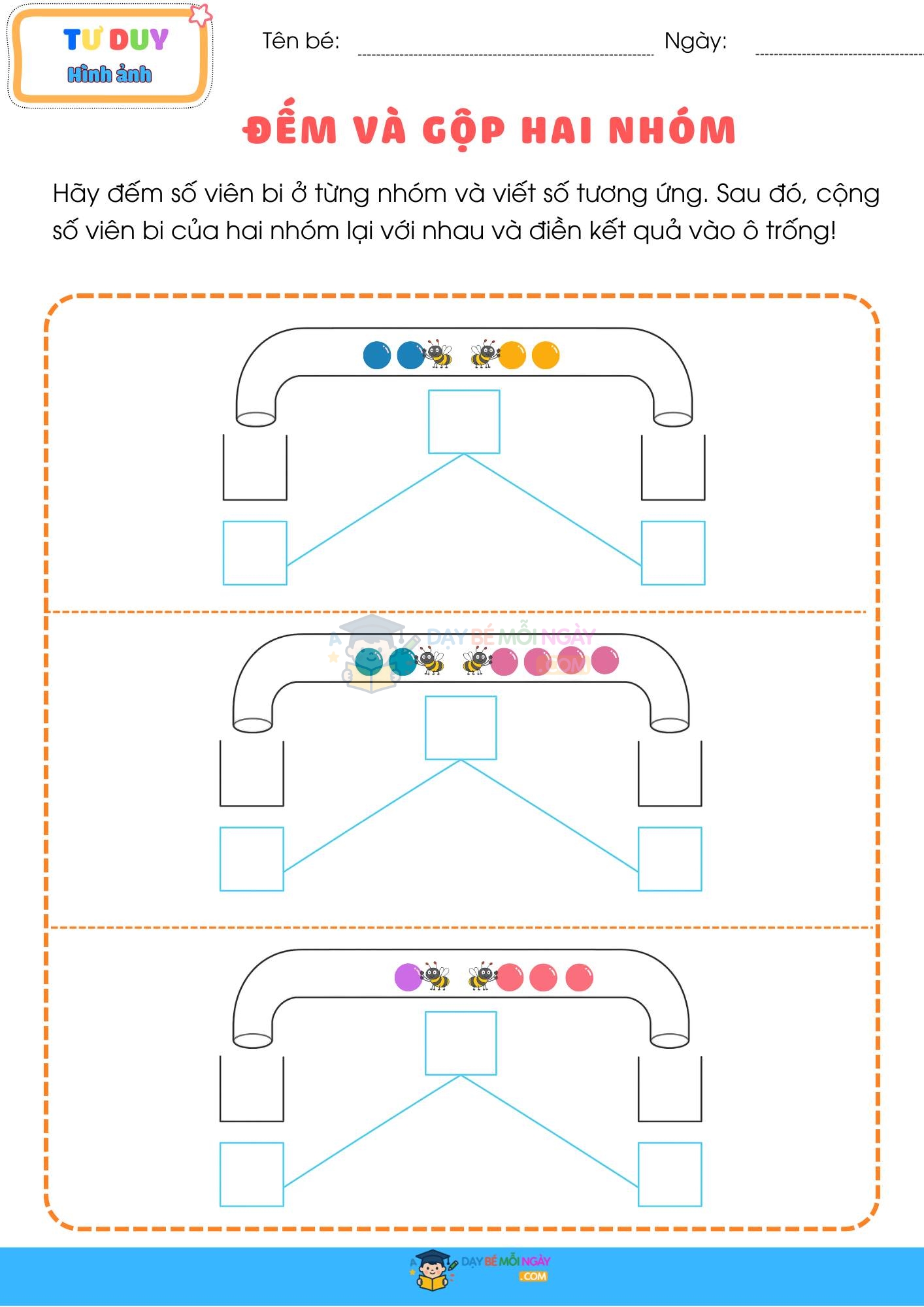 TƯ DUY
Hình ảnh

Tên bé: Ngày:

ĐẾM VÀ GỘP HAI NHÓM

Hãy đếm số viên bi ở từng nhóm và viết số tương ứng. Sau đó, cộng số viên bi của hai nhóm lại với nhau và điền kết quả vào ô trống!

DẠY BÉ MỖI NGÀY .COM

DẠY BÉ MỖI NGÀY .COM