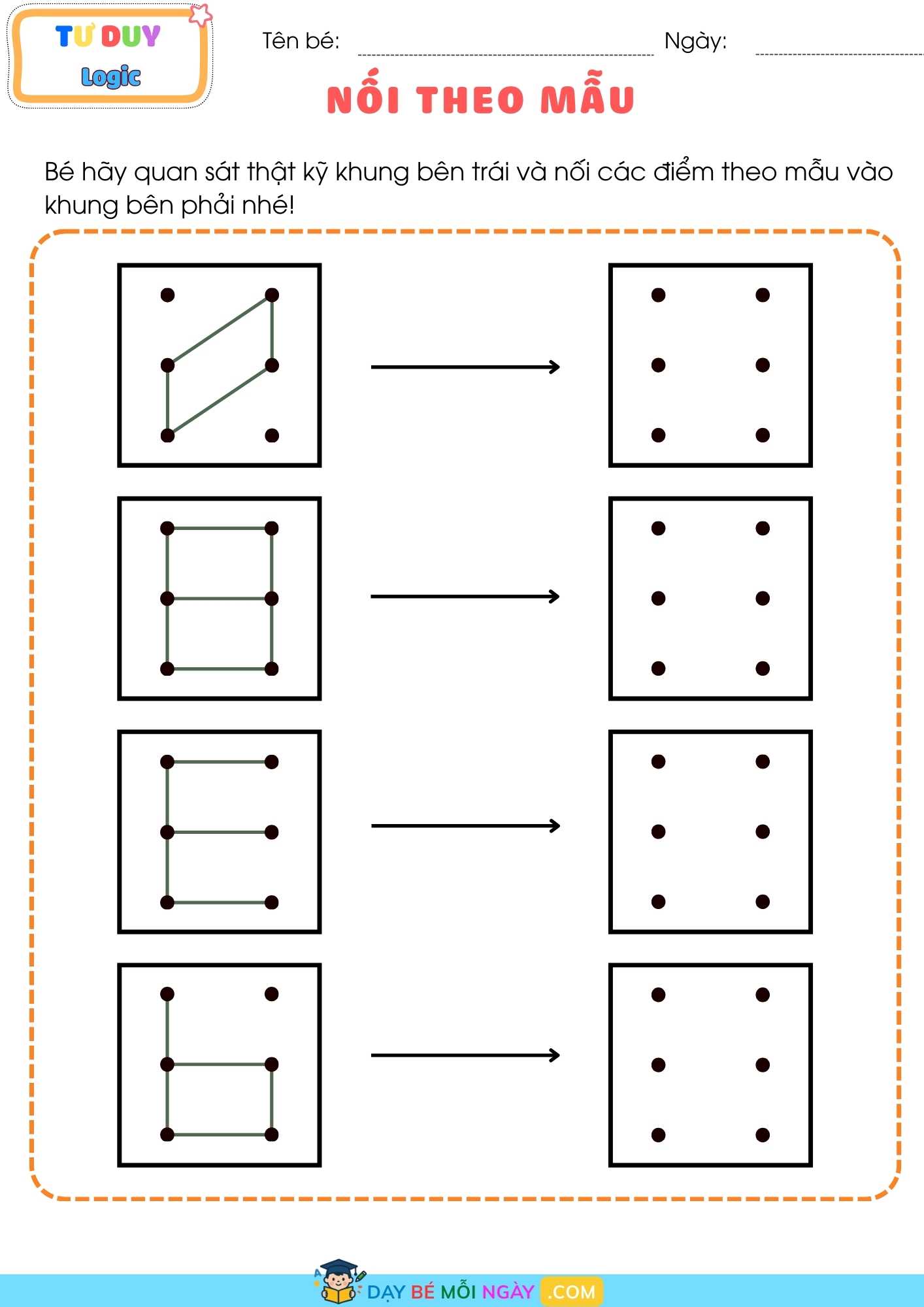 TƯ DUY
Logic

Tên bé: Ngày:

NỐI THEO MẪU

Bé hãy quan sát thật kỹ khung bên trái và nối các điểm theo mẫu vào khung bên phải nhé!

DẠY BÉ MỖI NGÀY .COM